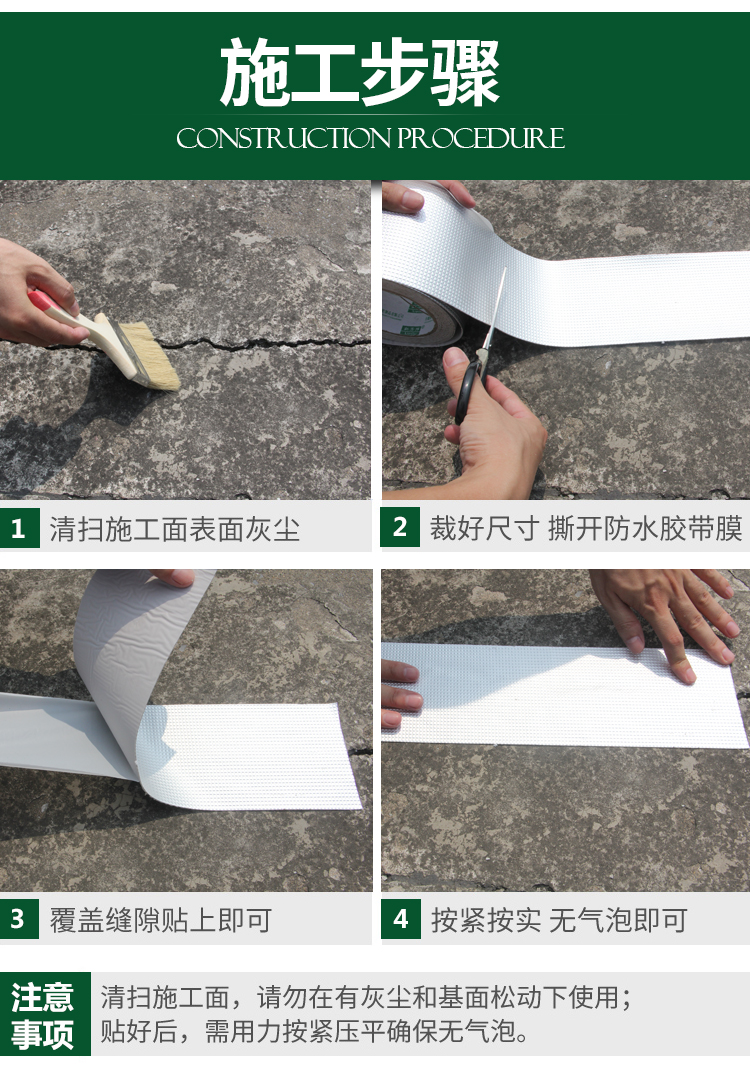 施工步骤
CONSTRUCTION PROCEDURE

1 清扫施工面表面灰尘

2 裁好尺寸 撕开防水胶带膜

3 覆盖缝隙贴上即可

4 按紧按实 无气泡即可

注意事项

清扫施工面，请勿在有灰尘和基面松动下使用；
贴好后，需用力按紧压平确保无气泡。